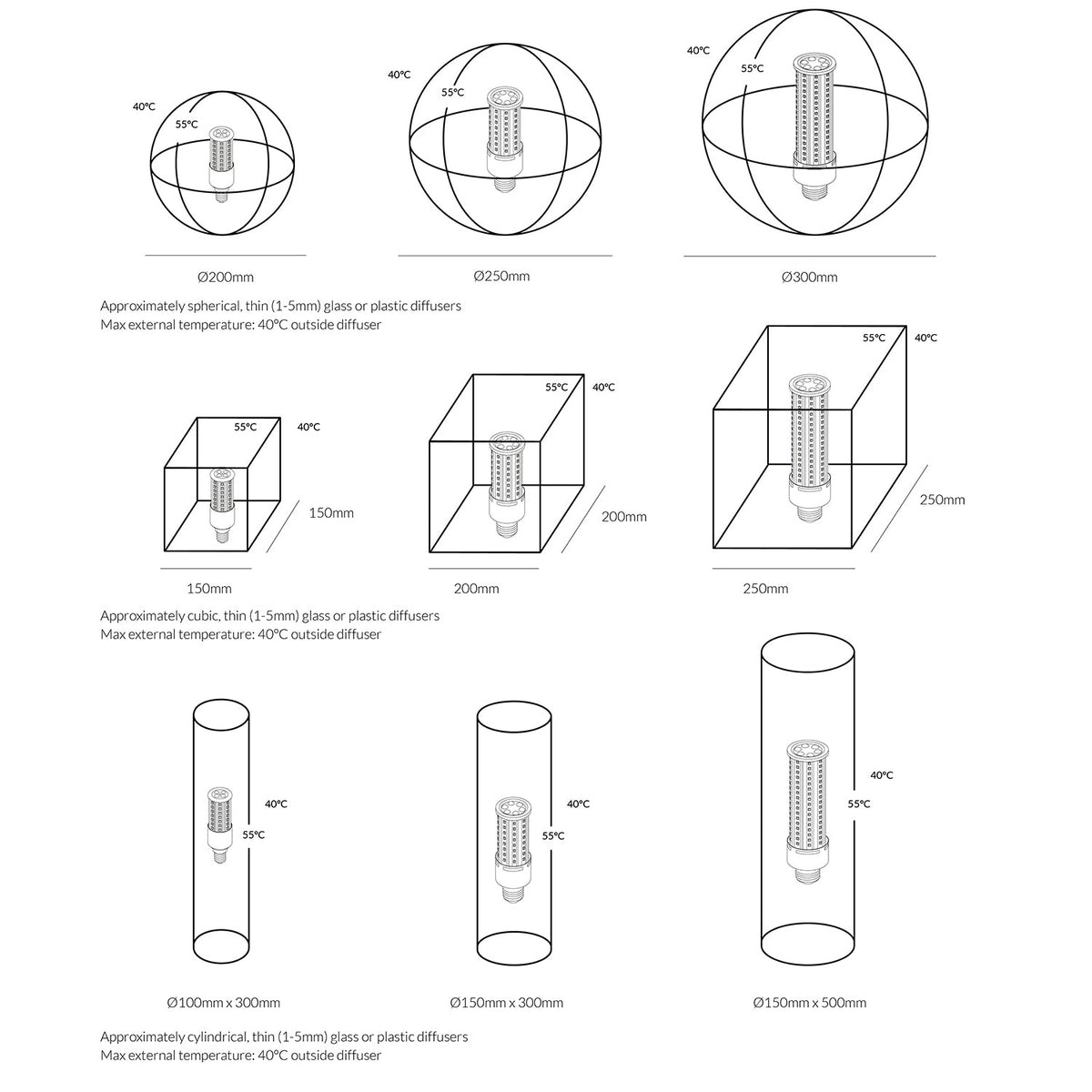 40°C
55°C
Ø200mm

40°C
55°C
Ø250mm

40°C
55°C
Ø300mm

Approximately spherical, thin (1-5mm) glass or plastic diffusers
Max external temperature: 40°C outside diffuser

55°C
40°C
150mm
150mm

55°C
40°C
200mm
200mm

55°C
40°C
250mm
250mm

Approximately cubic, thin (1-5mm) glass or plastic diffusers
Max external temperature: 40°C outside diffuser

40°C
55°C
Ø100mm x 300mm

40°C
55°C
Ø150mm x 300mm

40°C
55°C
Ø150mm x 500mm

Approximately cylindrical, thin (1-5mm) glass or plastic diffusers
Max external temperature: 40°C outside diffuser